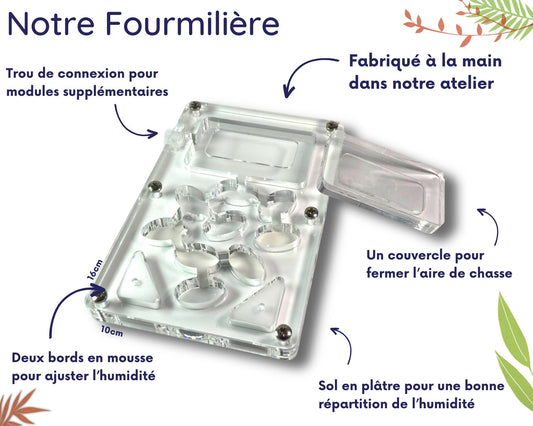 Notre Fourmilière

Trou de connexion pour modules supplémentaires

Fabriqué à la main dans notre atelier

16cm

10cm

Un couvercle pour fermer l'aire de chasse

Deux bords en mousse pour ajuster l'humidité

Sol en plâtre pour une bonne répartition de l'humidité